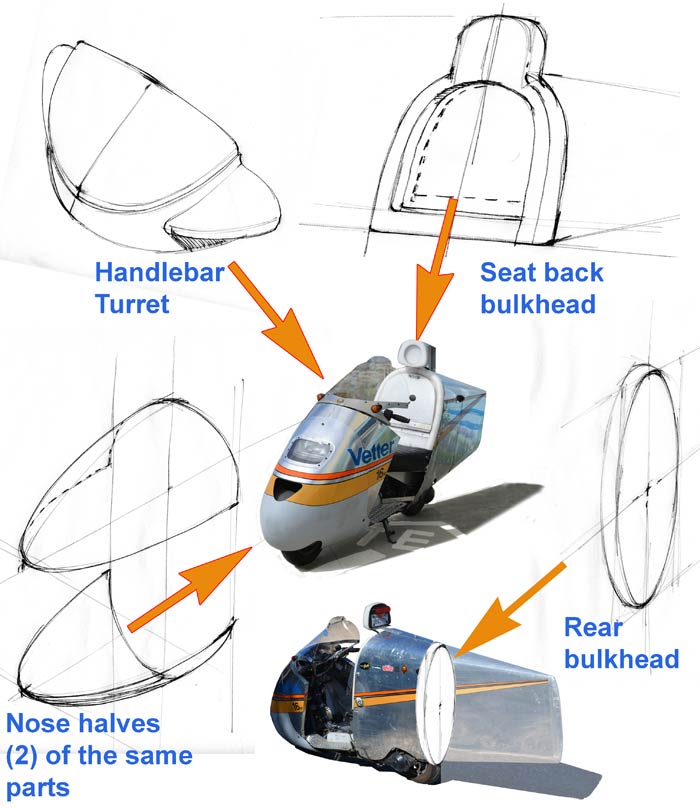 Handlebar Turret

Seat back bulkhead

Vetter

Rear bulkhead

Nose halves (2) of the same parts